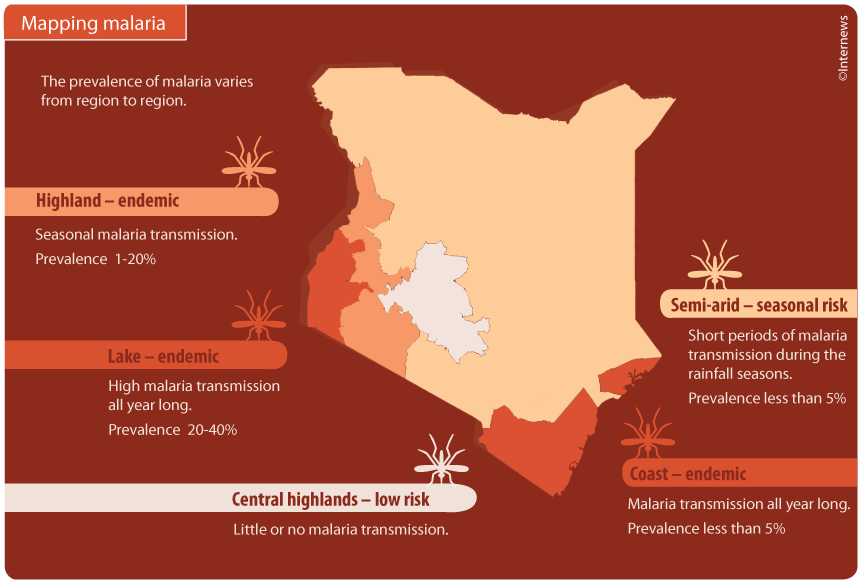 Mapping malaria

©Internews

The prevalence of malaria varies from region to region.

Highland – endemic

Seasonal malaria transmission.

Prevalence 1-20%

Lake – endemic

High malaria transmission all year long.

Prevalence 20-40%

Central highlands – low risk

Little or no malaria transmission.

Semi-arid – seasonal risk

Short periods of malaria transmission during the rainfall seasons.

Prevalence less than 5%

Coast – endemic

Malaria transmission all year long.

Prevalence less than 5%